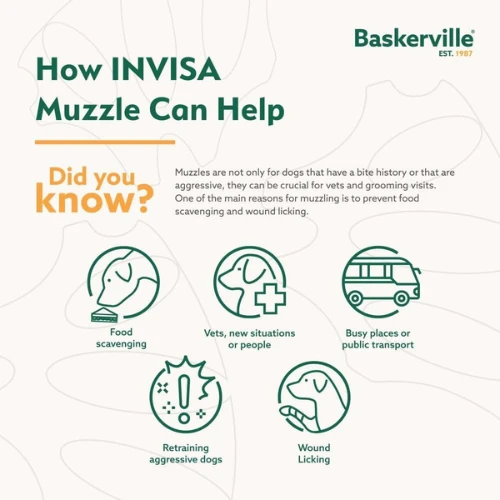 Baskerville®
EST. 1987

How INVISA Muzzle Can Help

Did you know?

Muzzles are not only for dogs that have a bite history or that are aggressive, they can be crucial for vets and grooming visits. One of the main reasons for muzzling is to prevent food scavenging and wound licking.

Food scavenging

Vets, new situations or people

Busy places or public transport

Retraining aggressive dogs

Wound Licking